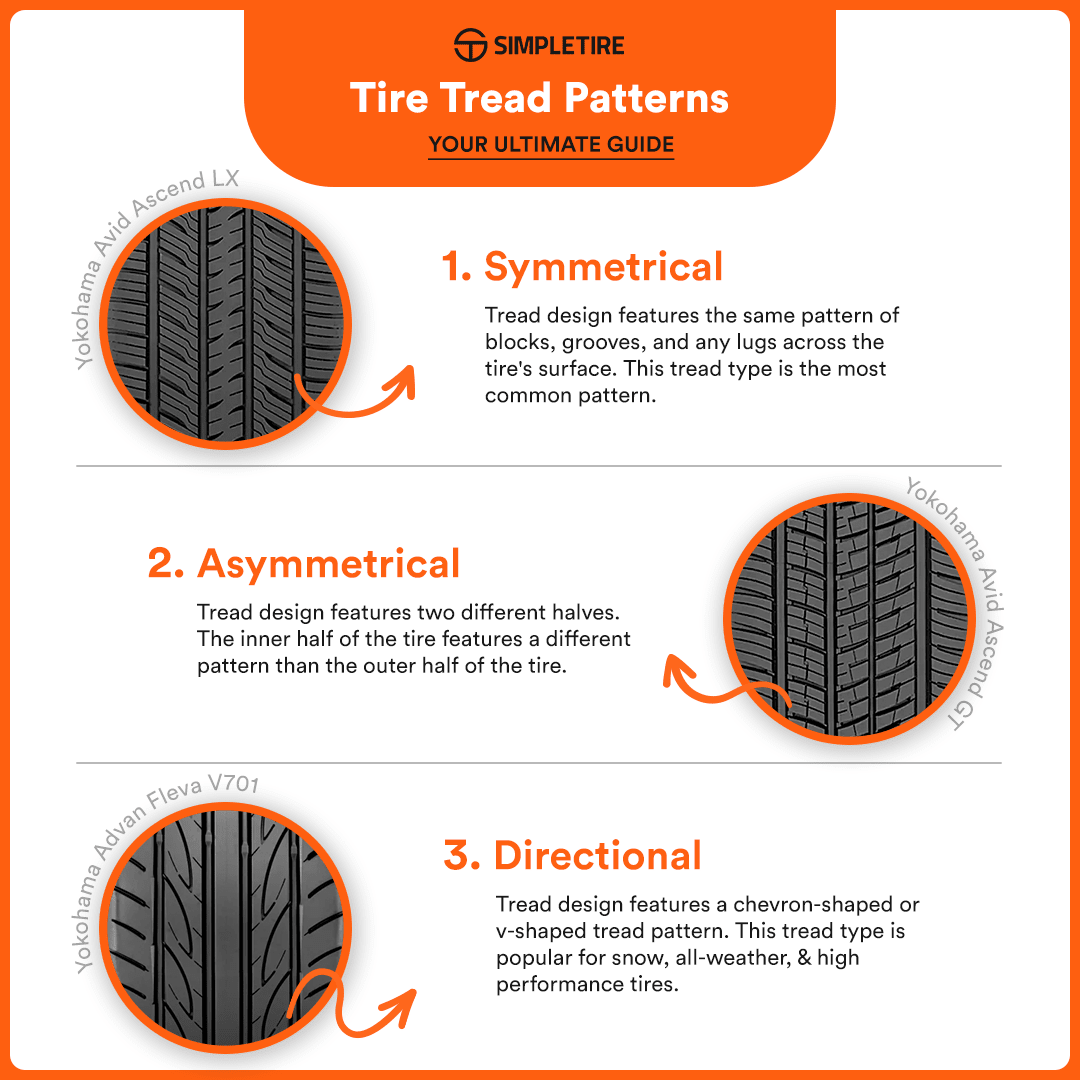 SIMPLETIRE

Tire Tread Patterns

YOUR ULTIMATE GUIDE

Yokohama Avid Ascend LX

1. Symmetrical

Tread design features the same pattern of blocks, grooves, and any lugs across the tire's surface. This tread type is the most common pattern.

2. Asymmetrical

Tread design features two different halves. The inner half of the tire features a different pattern than the outer half of the tire.

Yokohama Avid Ascend GT

Yokohama Advan Fleva V701

3. Directional

Tread design features a chevron-shaped or v-shaped tread pattern. This tread type is popular for snow, all-weather, & high performance tires.